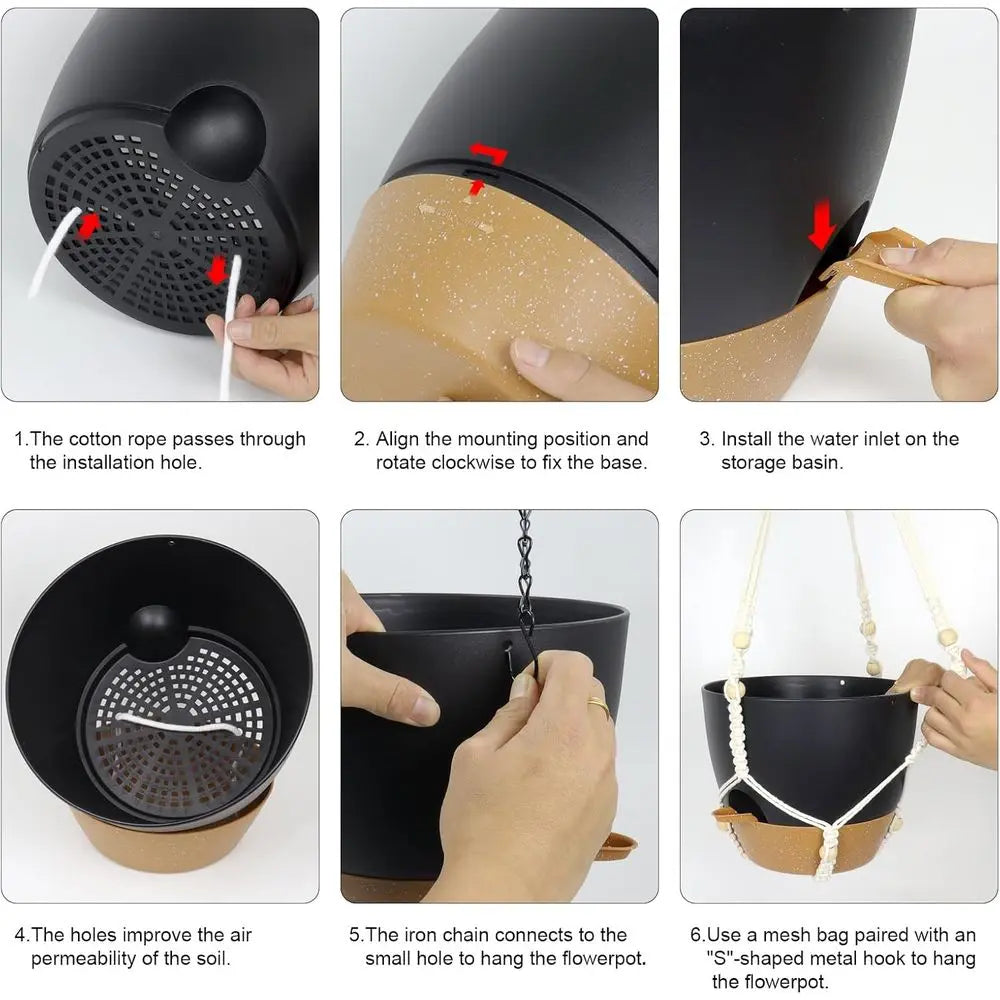 1.The cotton rope passes through the installation hole.

2. Align the mounting position and rotate clockwise to fix the base.

3. Install the water inlet on the storage basin.

4.The holes improve the air permeability of the soil.

5.The iron chain connects to the small hole to hang the flowerpot.

6.Use a mesh bag paired with an "S"-shaped metal hook to hang the flowerpot.